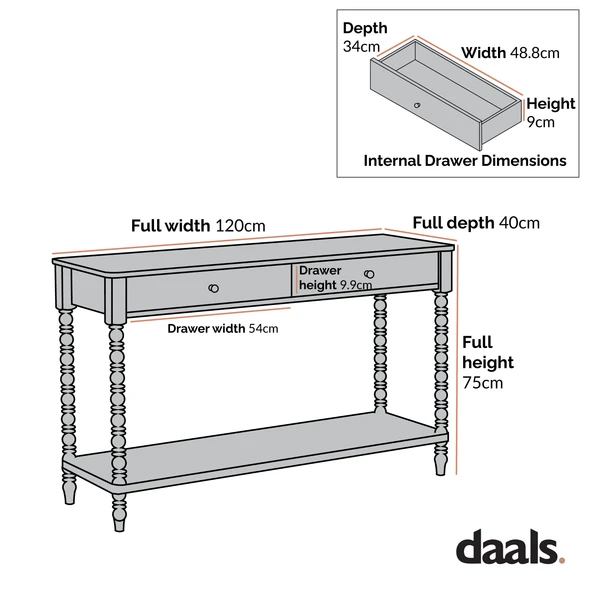 Depth 34cm

Width 48.8cm

Height 9cm

Internal Drawer Dimensions

Full width 120cm

Full depth 40cm

Drawer height 9.9cm

Drawer width 54cm

Full height 75cm

daals.