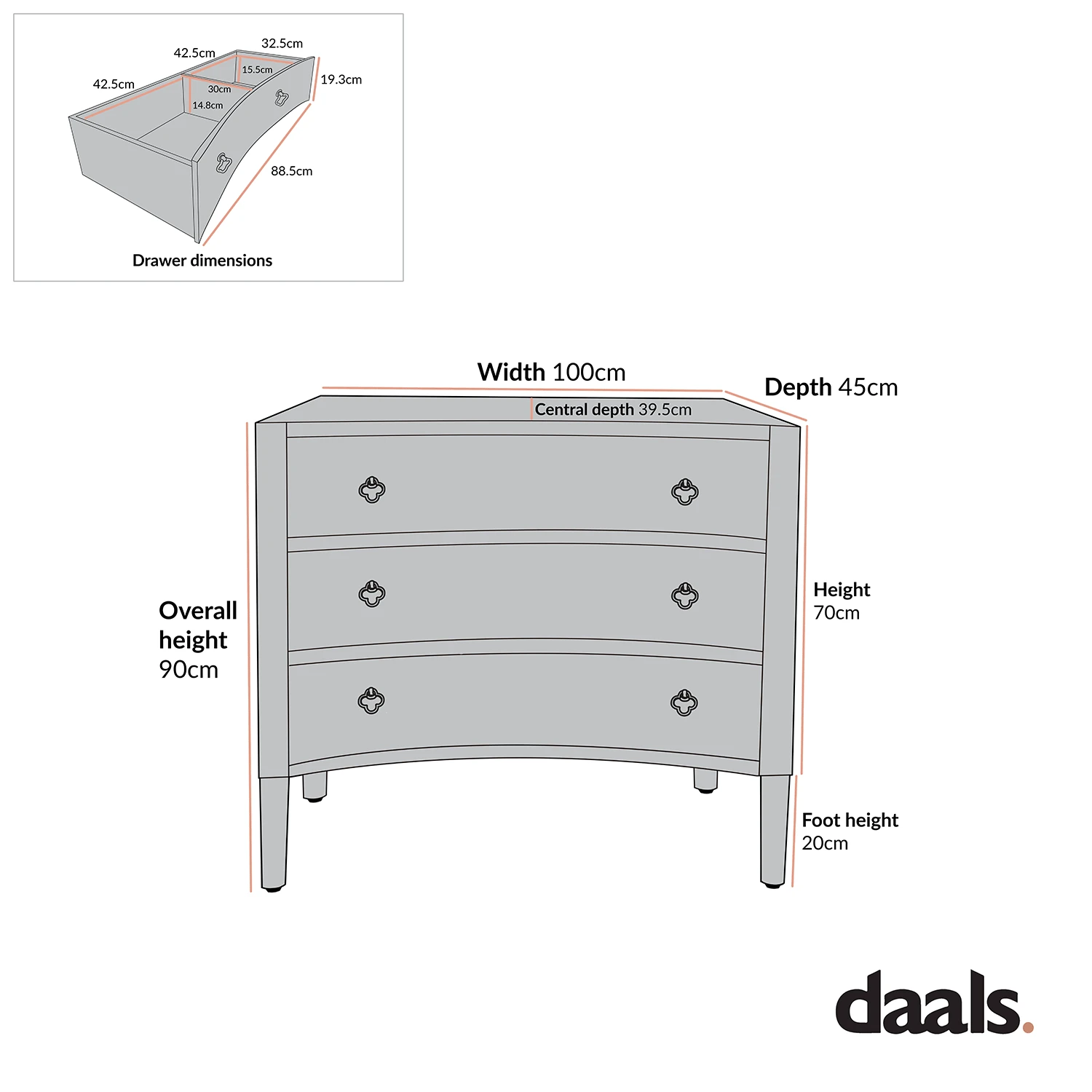 42.5cm
32.5cm
42.5cm
15.5cm
19.3cm
30cm
14.8cm
88.5cm
Drawer dimensions

Width 100cm
Depth 45cm
Central depth 39.5cm

Overall height 90cm

Height 70cm

Foot height 20cm

daals.