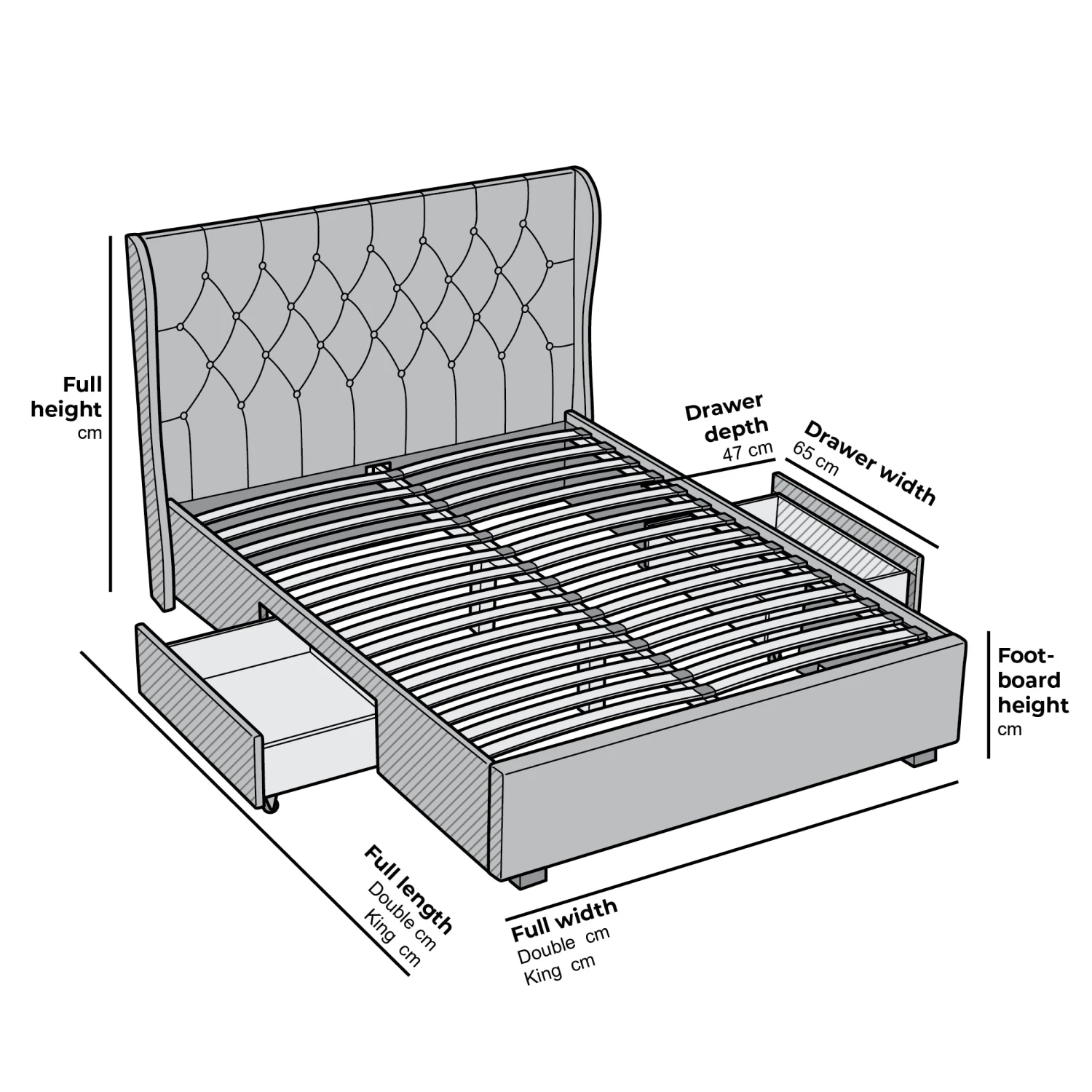 Full height
cm

Drawer depth
47 cm

Drawer width
65 cm

Foot-board height
cm

Full length
Double cm
King cm

Full width
Double cm
King cm