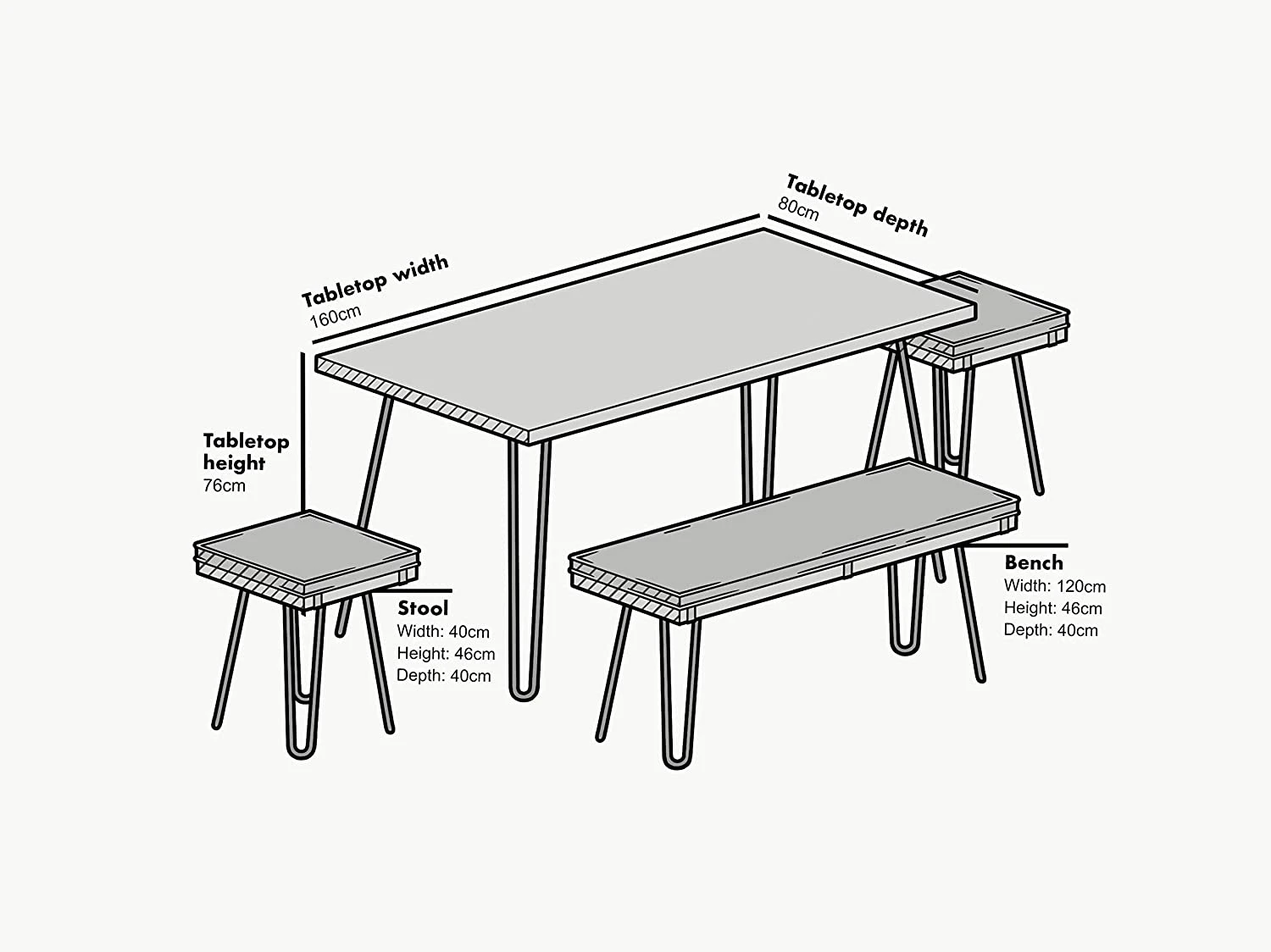 Tabletop width
160cm

Tabletop depth
80cm

Tabletop height
76cm

Stool
Width: 40cm
Height: 46cm
Depth: 40cm

Bench
Width: 120cm
Height: 46cm
Depth: 40cm